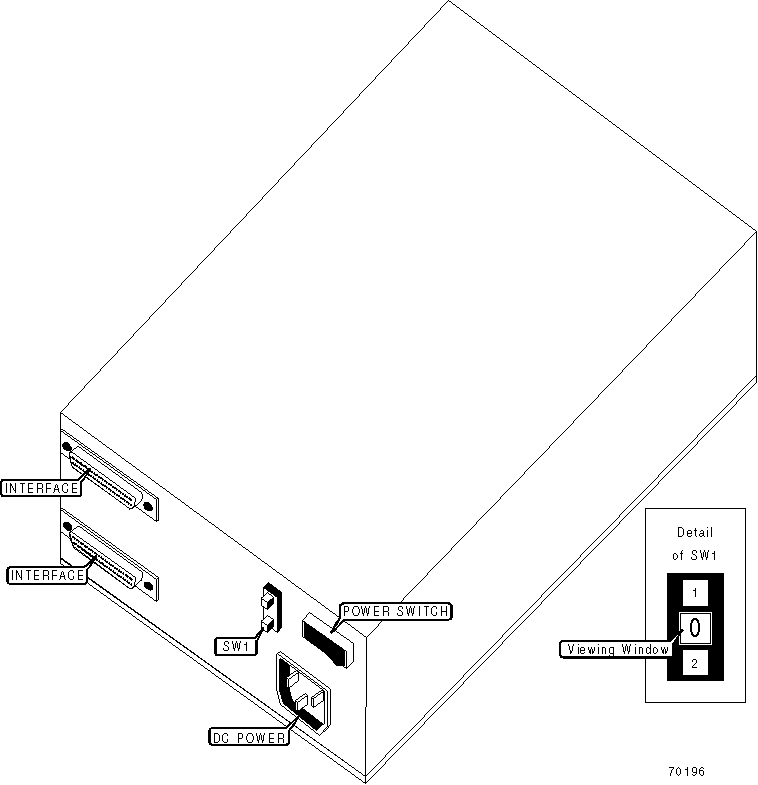 INTERFACE

INTERFACE

SW1

POWER SWITCH

DC POWER

Detail
of SW1

1

0

Viewing Window

2

70196