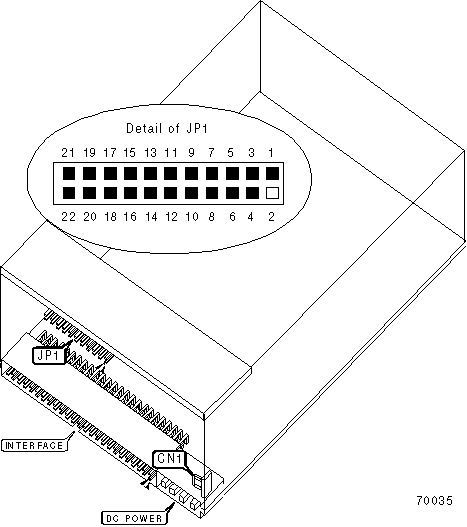 Detail of JP1

21 19 17 15 13 11 9 7 5 3 1

22 20 18 16 14 12 10 8 6 4 2

JP1

INTERFACE

CN1

DC POWER

70035