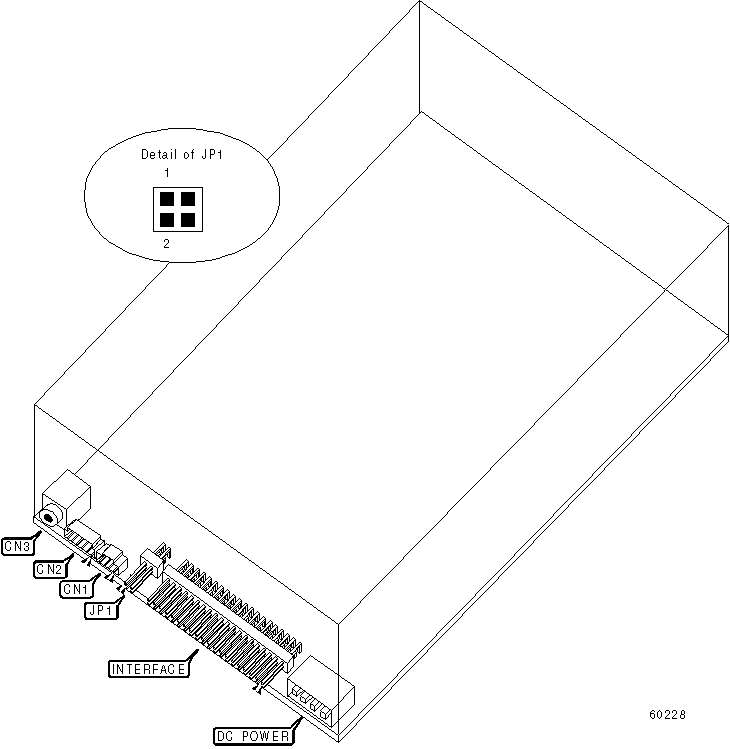 Detail of JP1
1
2

CN3
CN2
CN1
JP1
INTERFACE
DC POWER

60228