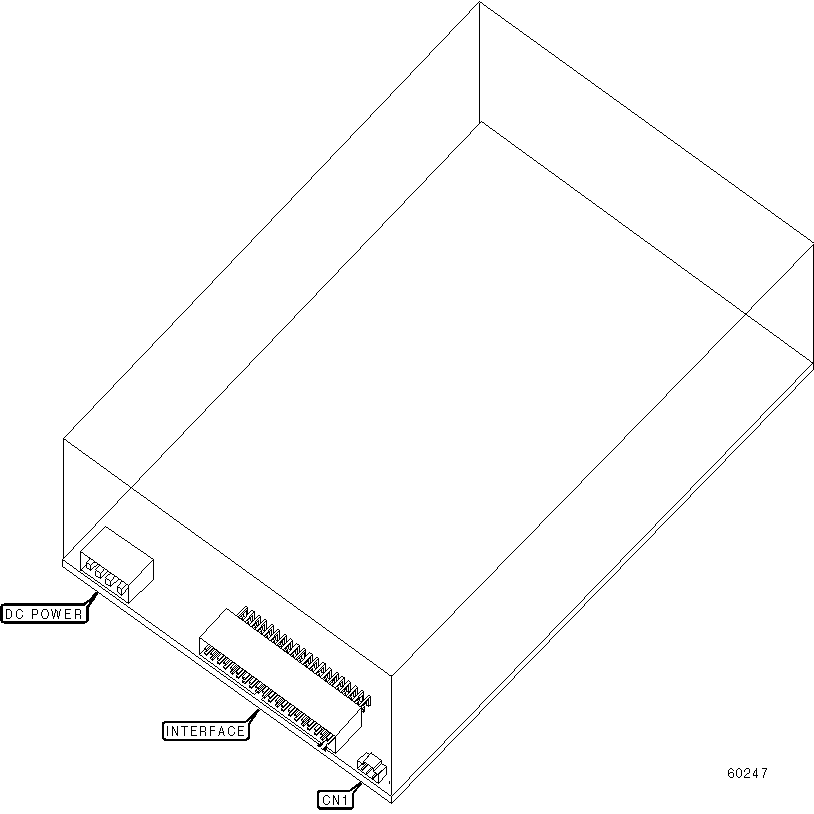 DC POWER

INTERFACE

CN1

60247