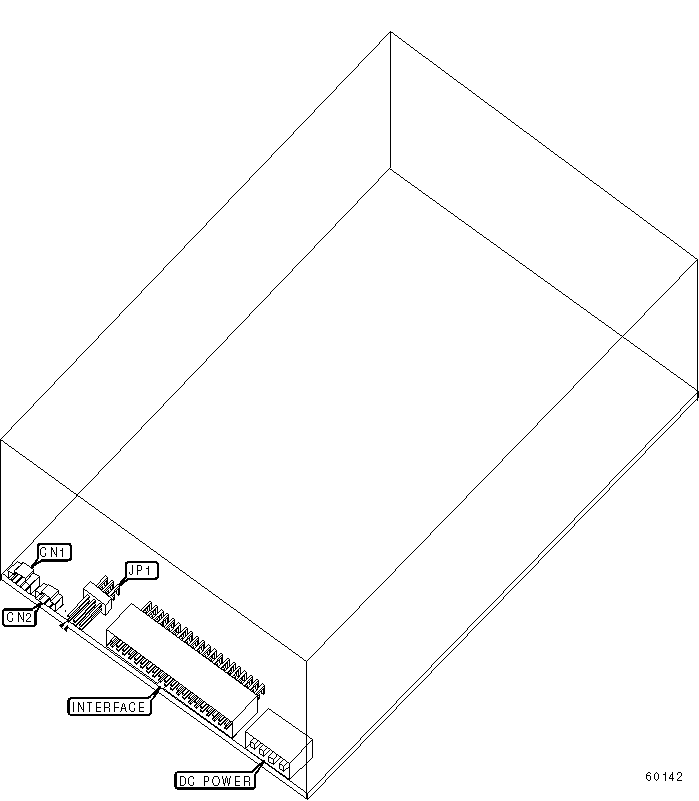 CN1
JP1
CN2
INTERFACE
DC POWER
60142