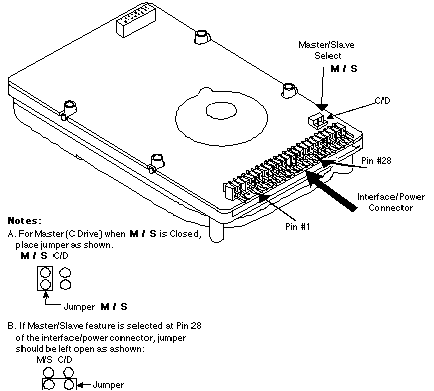 Master/Slave Select
M / S

C/D

Pin #28

Interface/Power Connector

Pin #1

Notes:
A. For Master (C Drive) when M / S is Closed, place jumper as shown.
M / S C/D

Jumper M / S

B. If Master/Slave feature is selected at Pin 28 of the interface/power connector, jumper should be left open as ashown:
M/S C/D

Jumper